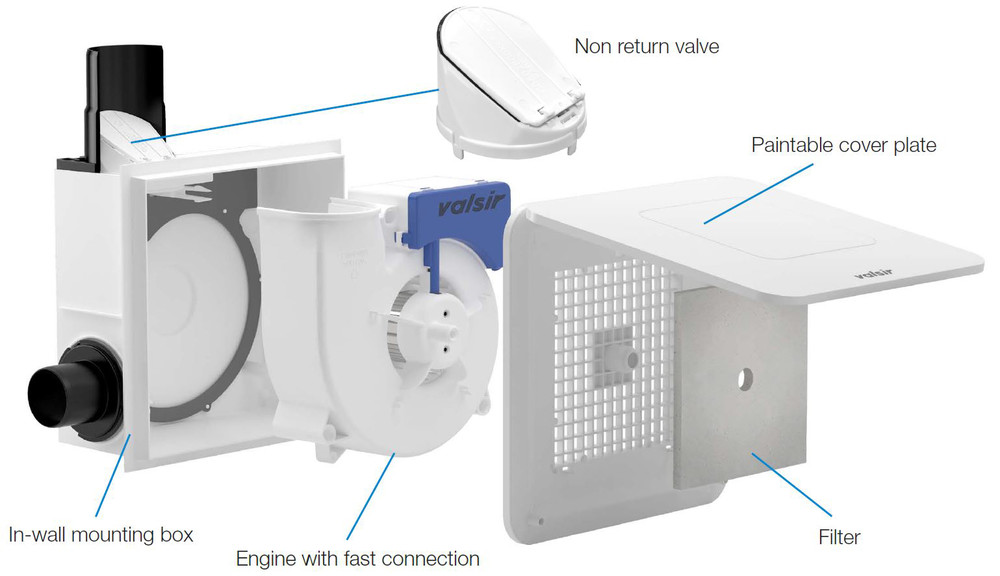 Non return valve

Paintable cover plate

valsir

valsir

In-wall mounting box

Engine with fast connection

Filter